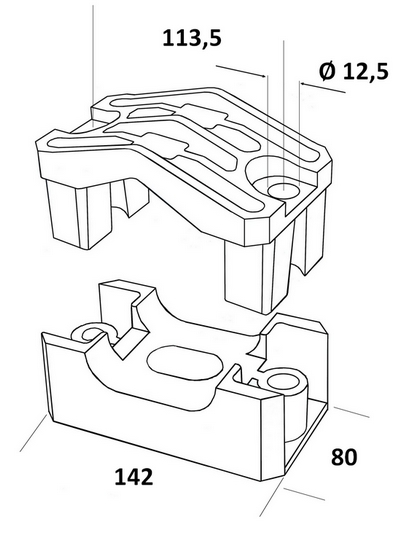 113,5

Ø 12,5

80

142