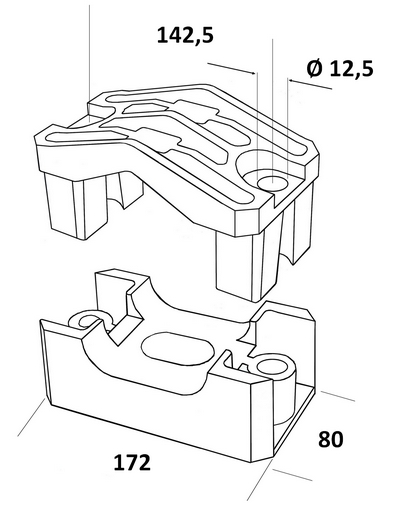 142,5

Ø 12,5

80

172